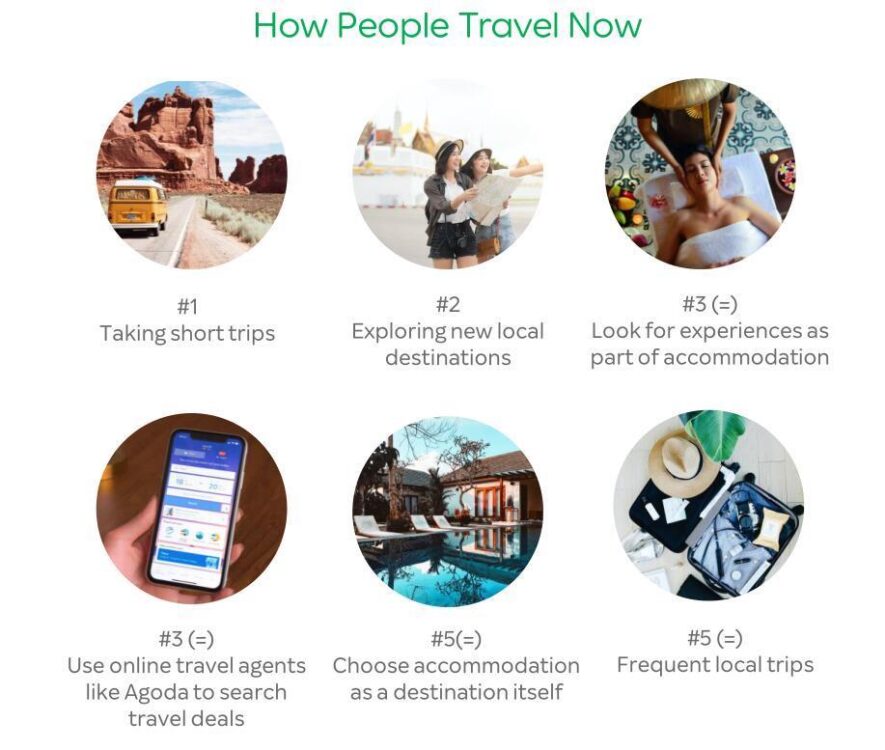 How People Travel Now

#1
Taking short trips

#2
Exploring new local destinations

#3 (=)
Look for experiences as part of accommodation

#3 (=)
Use online travel agents like Agoda to search travel deals

#5(=)
Choose accommodation as a destination itself

#5 (=)
Frequent local trips